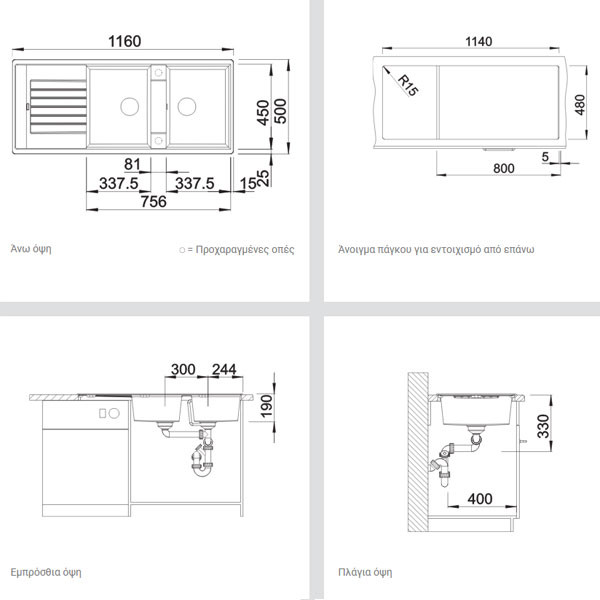 1160

450 500

81

337.5 337.5 15 25

756

Άνω όψη

○ = Προχαραγμένες οπές

1140

R15

480

5

800

Άνοιγμα πάγκου για εντοιχισμό από επάνω

300 244

190

Εμπρόσθια όψη

330

400

Πλάγια όψη