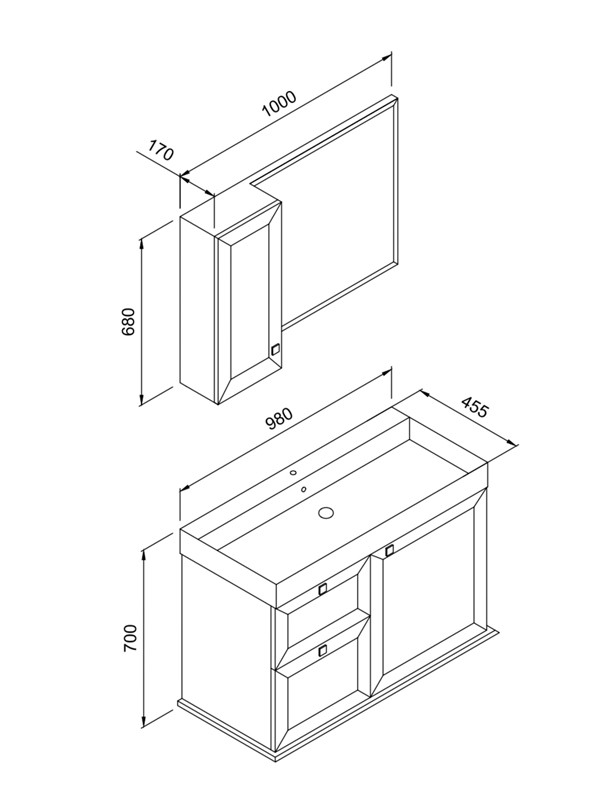 1000
170
680
980
455
700