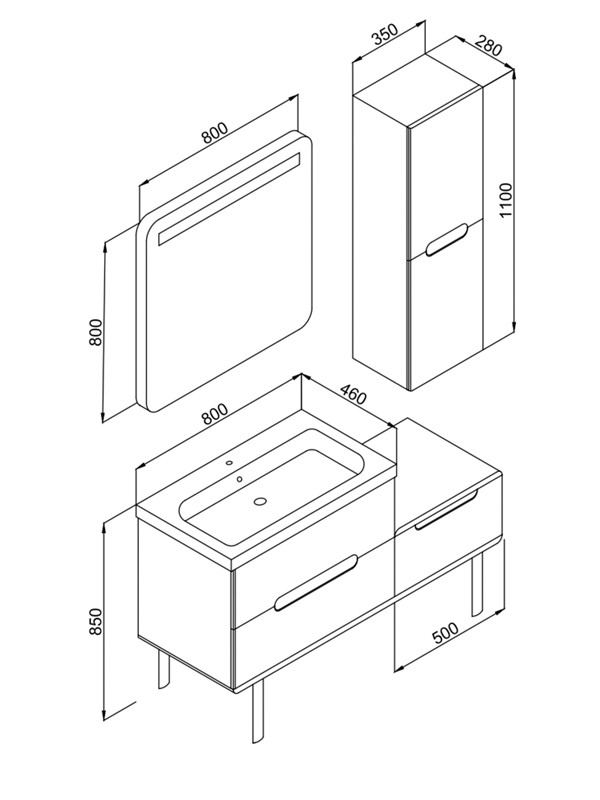 350
280
800
1100
800
800
460
850
500