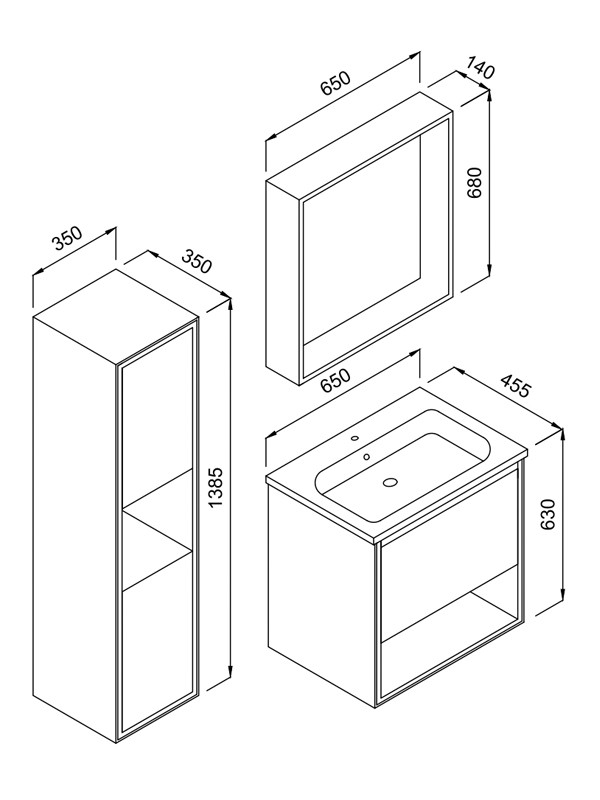 650
140
680
350
350
1385
650
455
630