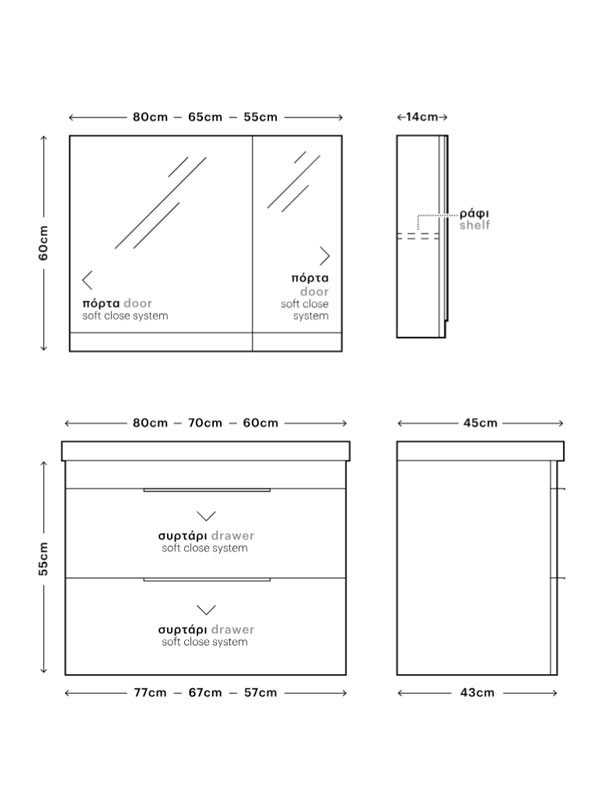 80cm — 65cm — 55cm

14cm

60cm

ράφι
shelf

πόρτα
door
soft close
system

πόρτα door
soft close system

80cm — 70cm — 60cm

45cm

55cm

συρτάρι drawer
soft close system

συρτάρι drawer
soft close system

77cm — 67cm — 57cm

43cm