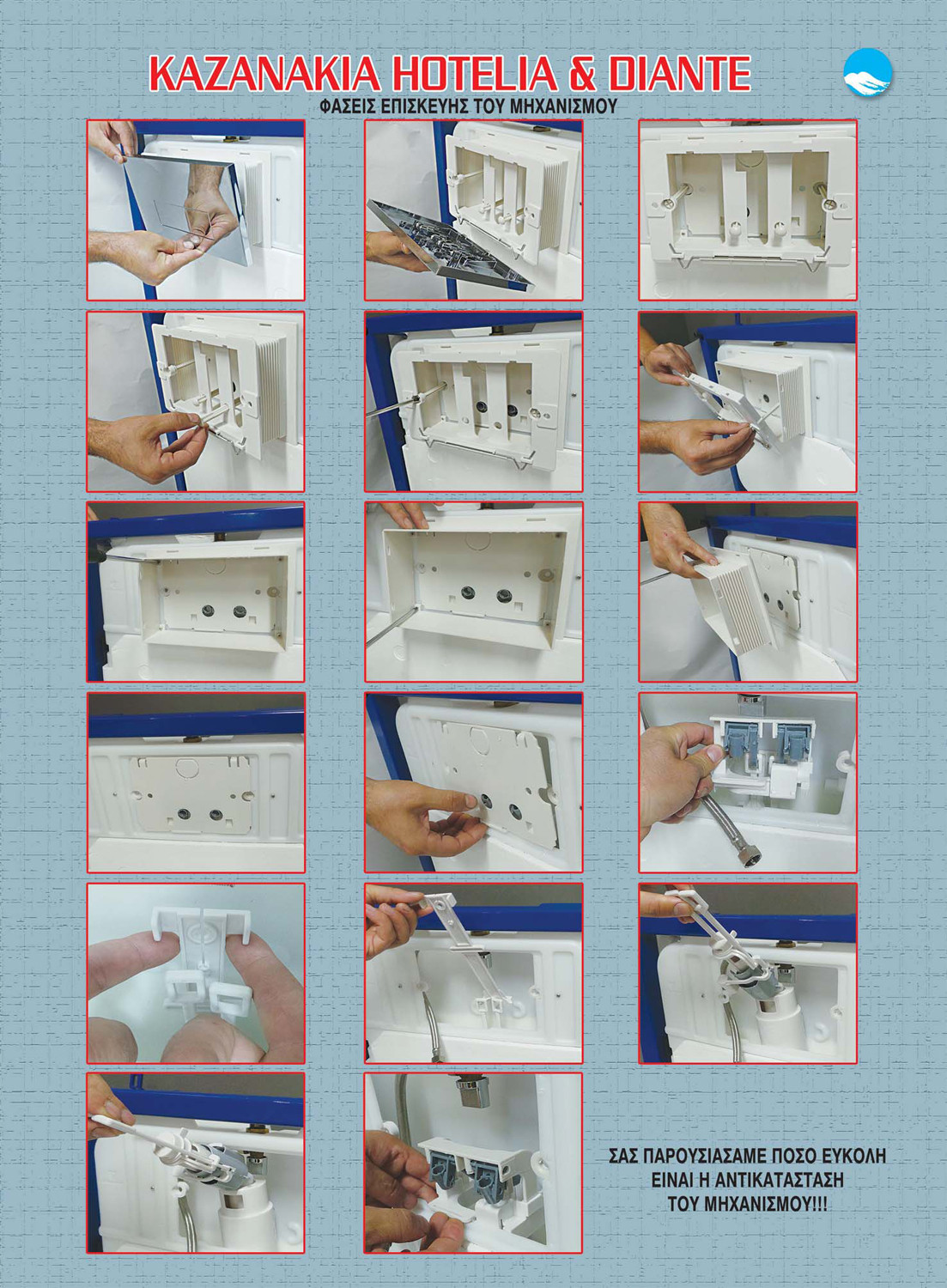 KAZANAKIA HOTELIA & DIANTE
ΦΑΣΕΙΣ ΕΠΙΣΚΕΥΗΣ ΤΟΥ ΜΗΧΑΝΙΣΜΟΥ

ΣΑΣ ΠΑΡΟΥΣΙΑΣΑΜΕ ΠΟΣΟ ΕΥΚΟΛΗ ΕΙΝΑΙ Η ΑΝΤΙΚΑΤΑΣΤΑΣΗ ΤΟΥ ΜΗΧΑΝΙΣΜΟΥ!!!