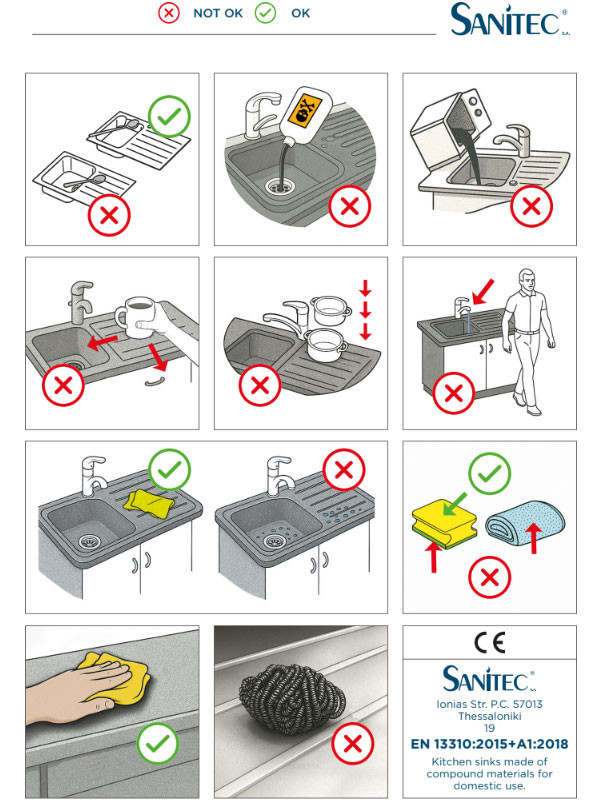 NOT OK OK

SANITEC®
S.A.

CE

SANITEC®
S.A.

Ionias Str. P.C. 57013
Thessaloniki
19

EN 13310:2015+A1:2018

Kitchen sinks made of compound materials for domestic use.