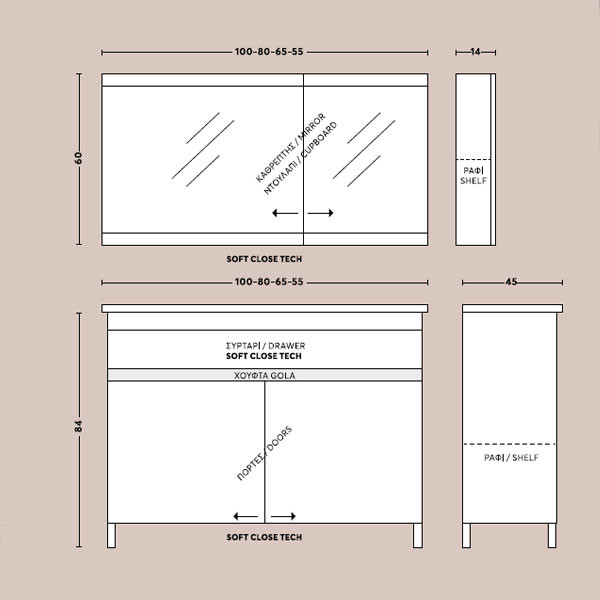 100-80-65-55

14

60

ΚΑΘΡΕΠΤΗΣ / MIRROR
ΝΤΟΥΛΑΠΙ / CUPBOARD

ΡΑΦΙ
SHELF

SOFT CLOSE TECH

100-80-65-55

45

84

ΣΥΡΤΑΡΙ / DRAWER
SOFT CLOSE TECH

ΧΟΥΦΤΑ GOLA

ΠΟΡΤΕΣ / DOORS

ΡΑΦΙ / SHELF

SOFT CLOSE TECH