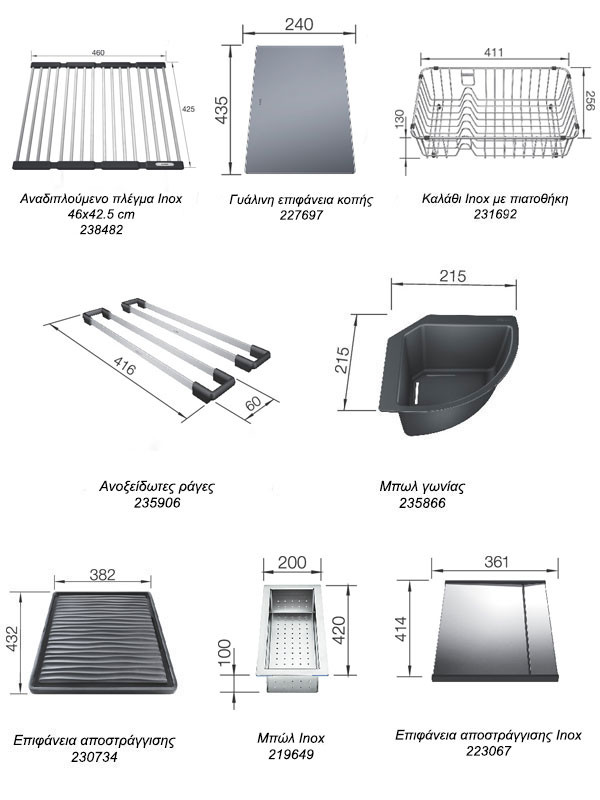 460
425
Αναδιπλούμενο πλέγμα Inox
46x42.5 cm
238482

240
435
Γυάλινη επιφάνεια κοπής
227697

411
130
256
Καλάθι Inox με πιατοθήκη
231692

416
60
Ανοξείδωτες ράγες
235906

215
215
Μπωλ γωνίας
235866

382
432
Επιφάνεια αποστράγγισης
230734

200
420
100
Μπώλ Inox
219649

361
414
Επιφάνεια αποστράγγισης Inox
223067