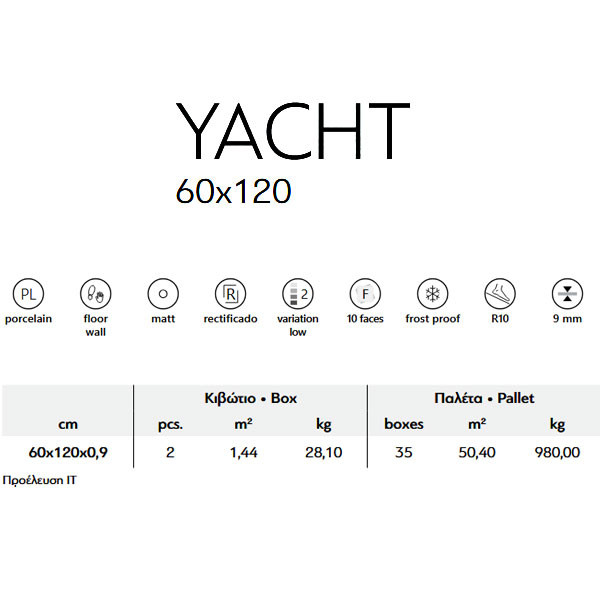 YACHT
60x120

PL
porcelain

floor
wall

matt

R
rectificado

2
variation
low

F
10 faces

frost proof

R10

9 mm

|  | Κιβώτιο • Box |  |  | Παλέτα • Pallet |  |  |
|---|---|---|---|---|---|---|
| cm | pcs. | $m^2$ | kg | boxes | $m^2$ | kg |
| 60x120x0,9 | 2 | 1,44 | 28,10 | 35 | 50,40 | 980,00 |

Προέλευση IT