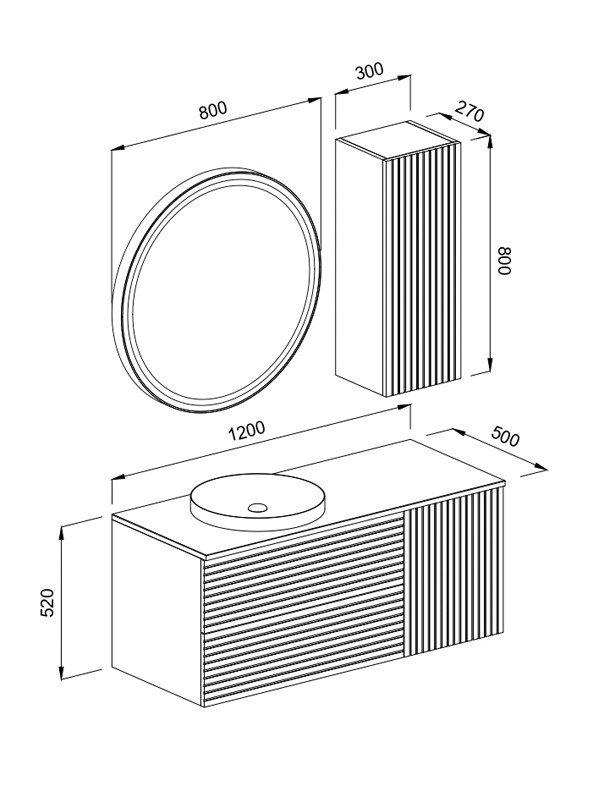 800

300

270

800

1200

500

520