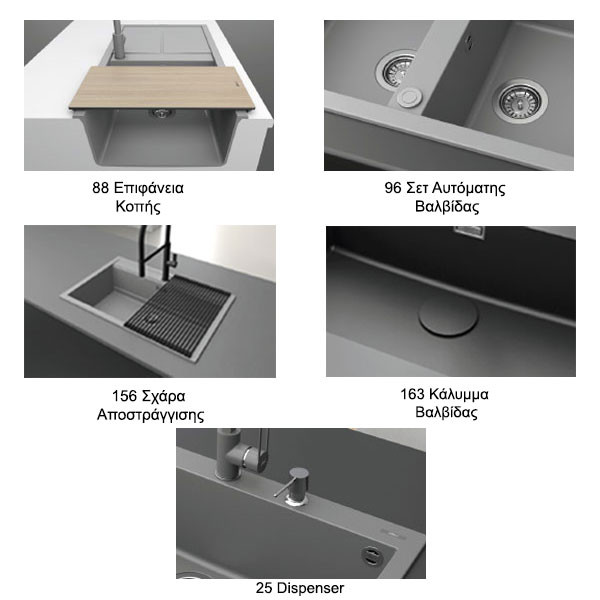 88 Επιφάνεια Κοπής

96 Σετ Αυτόματης Βαλβίδας

156 Σχάρα Αποστράγγισης

163 Κάλυμμα Βαλβίδας

25 Dispenser