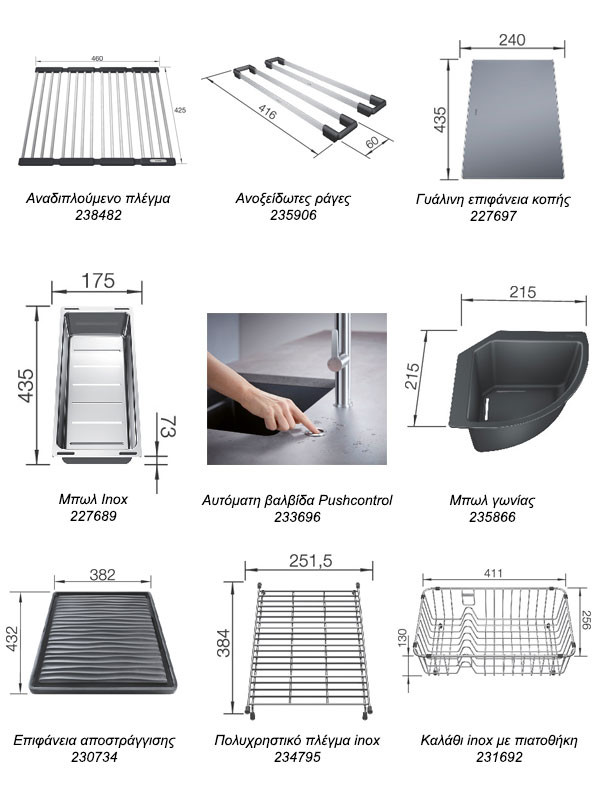 460
425
Αναδιπλούμενο πλέγμα
238482

416
60
Ανοξείδωτες ράγες
235906

240
435
Γυάλινη επιφάνεια κοπής
227697

175
435
73
Μπωλ Inox
227689

Αυτόματη βαλβίδα Pushcontrol
233696

215
215
Μπωλ γωνίας
235866

382
432
Επιφάνεια αποστράγγισης
230734

251,5
384
Πολυχρηστικό πλέγμα inox
234795

411
256
130
Καλάθι inox με πιατοθήκη
231692