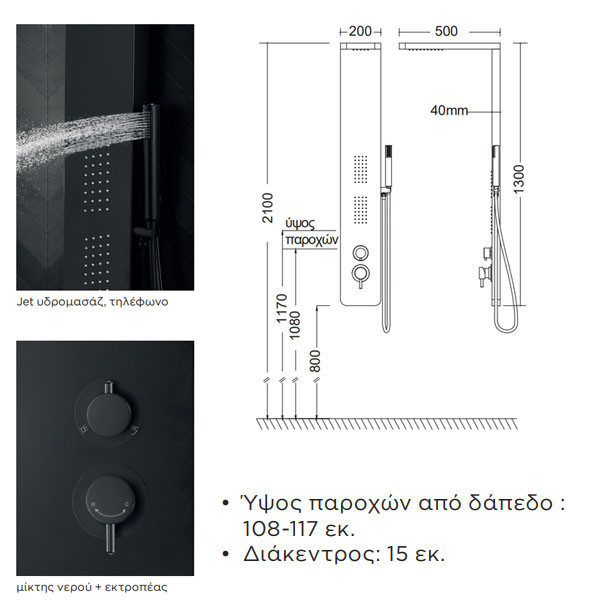 Jet υδρομασάζ, τηλέφωνο

μίκτης νερού + εκτροπέας

200

500

40mm

2100

1300

ύψος

παροχών

1170

1080

800

• Ύψος παροχών από δάπεδο : 108-117 εκ.
• Διάκεντρος: 15 εκ.