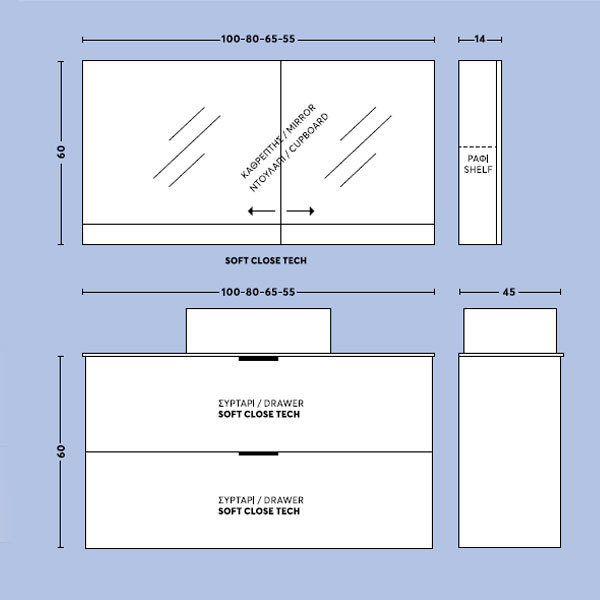 100-80-65-55

14

60

ΚΑΘΡΕΠΤΗΣ / MIRROR
ΝΤΟΥΛΑΠΙ / CUPBOARD

ΡΑΦΙ
SHELF

SOFT CLOSE TECH

100-80-65-55

45

60

ΣΥΡΤΑΡΙ / DRAWER
SOFT CLOSE TECH

ΣΥΡΤΑΡΙ / DRAWER
SOFT CLOSE TECH