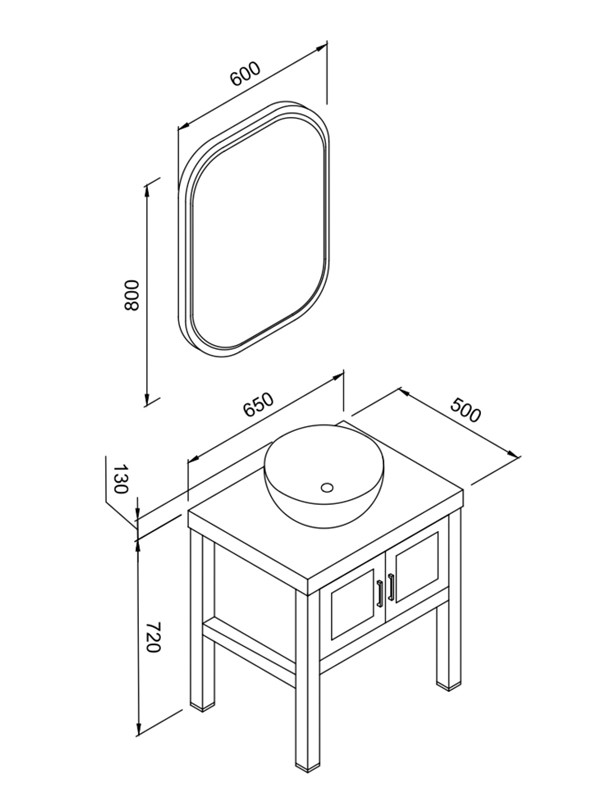 600

800

650

500

130

720