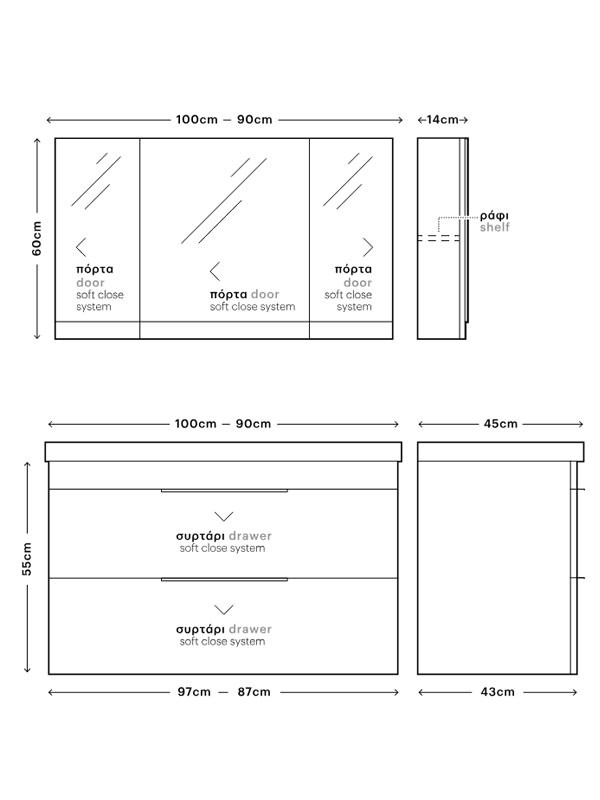 100cm — 90cm

14cm

60cm

πόρτα
door
soft close
system

πόρτα door
soft close system

πόρτα
door
soft close
system

ράφι
shelf

100cm — 90cm

45cm

55cm

συρτάρι drawer
soft close system

συρτάρι drawer
soft close system

97cm — 87cm

43cm