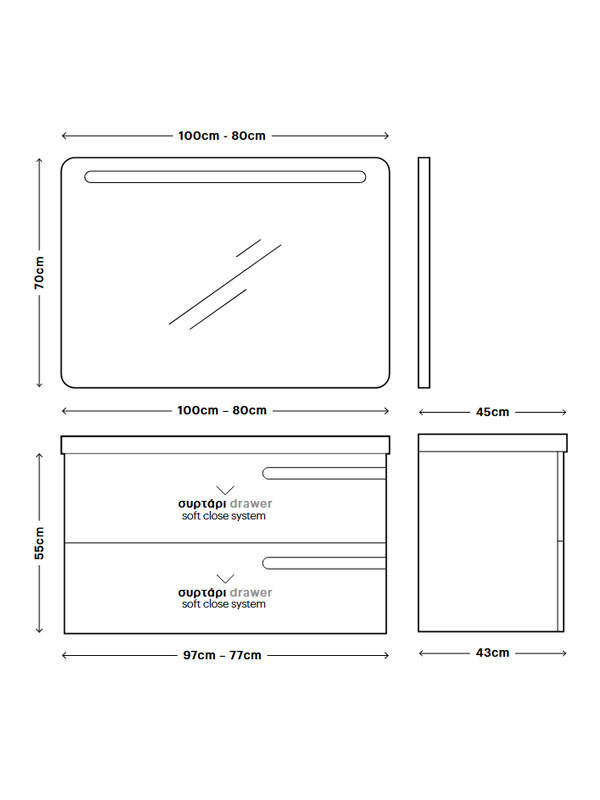 100cm - 80cm

70cm

100cm – 80cm

45cm

55cm

συρτάρι drawer
soft close system

συρτάρι drawer
soft close system

97cm – 77cm

43cm