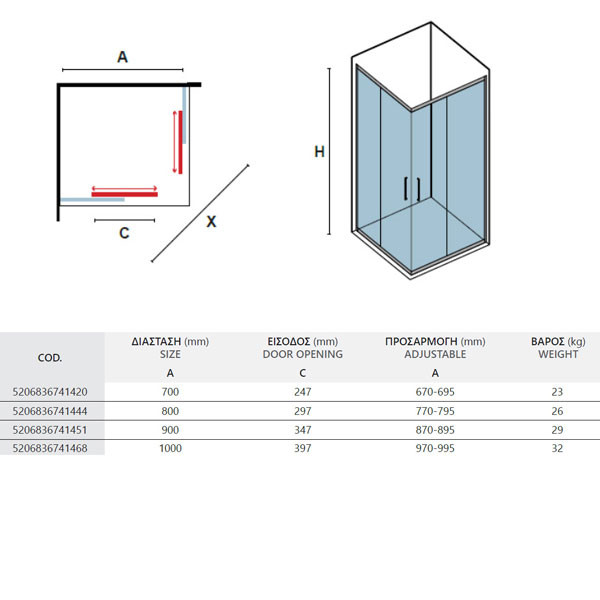 A

C

X

H

| COD. | ΔΙΑΣΤΑΣΗ (mm) SIZE A | ΕΙΣΟΔΟΣ (mm) DOOR OPENING C | ΠΡΟΣΑΡΜΟΓΗ (mm) ADJUSTABLE A | ΒΑΡΟΣ (kg) WEIGHT |
|---|---|---|---|---|
| 5206836741420 | 700 | 247 | 670-695 | 23 |
| 5206836741444 | 800 | 297 | 770-795 | 26 |
| 5206836741451 | 900 | 347 | 870-895 | 29 |
| 5206836741468 | 1000 | 397 | 970-995 | 32 |