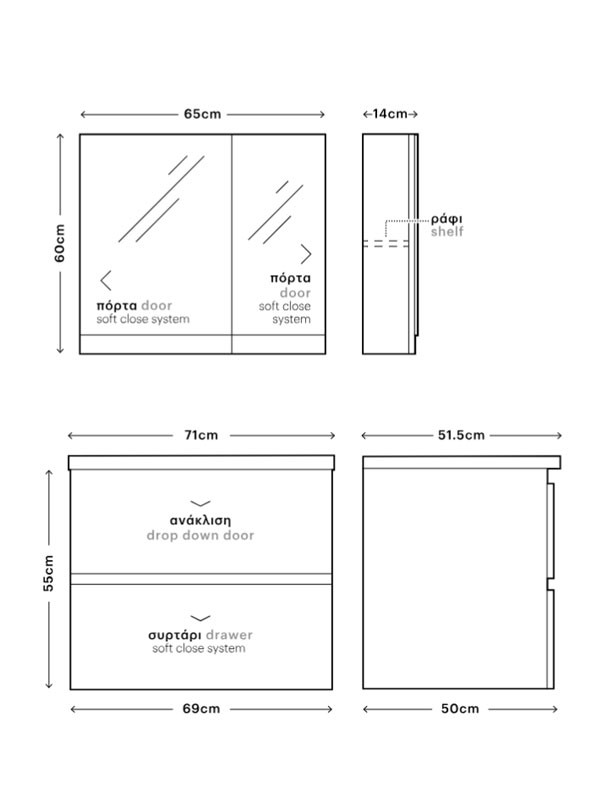 65cm

14cm

60cm

πόρτα door
soft close system

πόρτα
door
soft close
system

ράφι
shelf

71cm

51.5cm

55cm

ανάκλιση
drop down door

συρτάρι drawer
soft close system

69cm

50cm