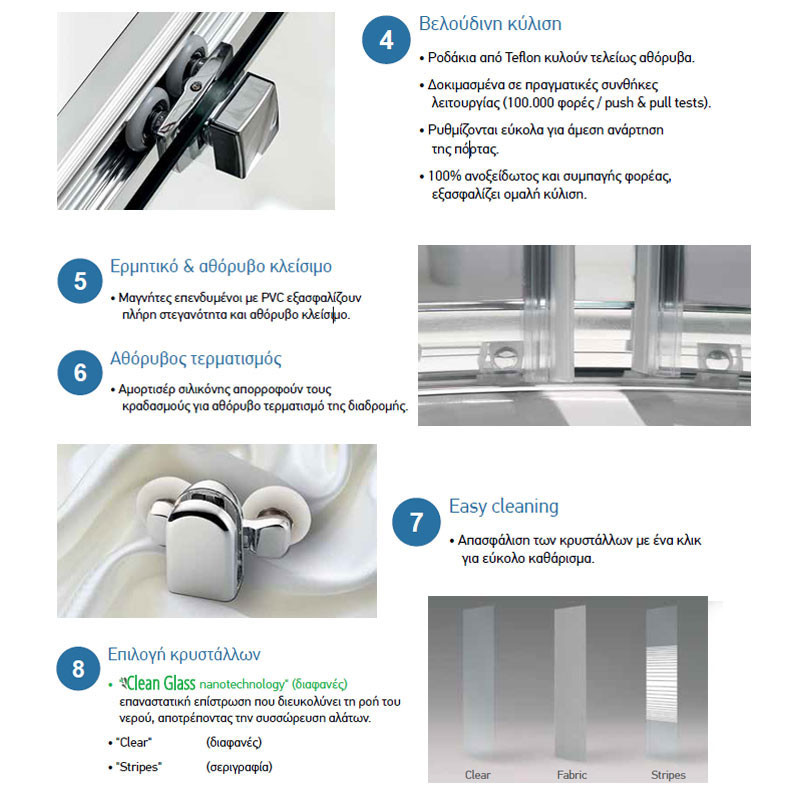 4 Βελούδινη κύλιση

• Ροδάκια από Teflon κυλούν τελείως αθόρυβα.

• Δοκιμασμένα σε πραγματικές συνθήκες λειτουργίας (100.000 φορές / push & pull tests).

• Ρυθμίζονται εύκολα για άμεση ανάρτηση της πόρτας.

• 100% ανοξείδωτος και συμπαγής φορέας, εξασφαλίζει ομαλή κύλιση.

5 Ερμητικό & αθόρυβο κλείσιμο

• Μαγνήτες επενδυμένοι με PVC εξασφαλίζουν πλήρη στεγανότητα και αθόρυβο κλείσιμο.

6 Αθόρυβος τερματισμός

• Αμορτισέρ σιλικόνης απορροφούν τους κραδασμούς για αθόρυβο τερματισμό της διαδρομής.

7 Easy cleaning

• Απασφάλιση των κρυστάλλων με ένα κλικ για εύκολο καθάρισμα.

8 Επιλογή κρυστάλλων

• Clean Glass nanotechnology* (διαφανές) επαναστατική επίστρωση που διευκολύνει τη ροή του νερού, αποτρέποντας την συσσώρευση αλάτων.

• "Clear" (διαφανές)

• "Stripes" (σεριγραφία)

Clear Fabric Stripes