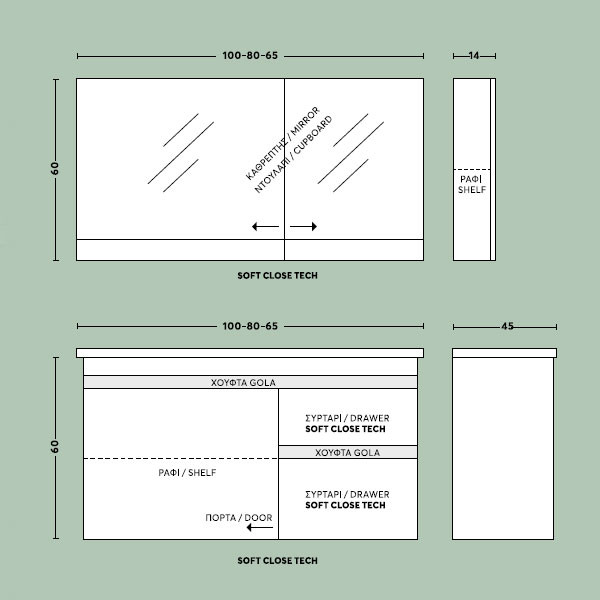 100-80-65

14

60

ΚΑΘΡΕΠΤΗΣ / MIRROR
ΝΤΟΥΛΑΠΙ / CUPBOARD

ΡΑΦΙ
SHELF

SOFT CLOSE TECH

100-80-65

45

60

ΧΟΥΦΤΑ GOLA

ΣΥΡΤΑΡΙ / DRAWER
SOFT CLOSE TECH

ΧΟΥΦΤΑ GOLA

ΡΑΦΙ / SHELF

ΣΥΡΤΑΡΙ / DRAWER
SOFT CLOSE TECH

ΠΟΡΤΑ / DOOR

SOFT CLOSE TECH