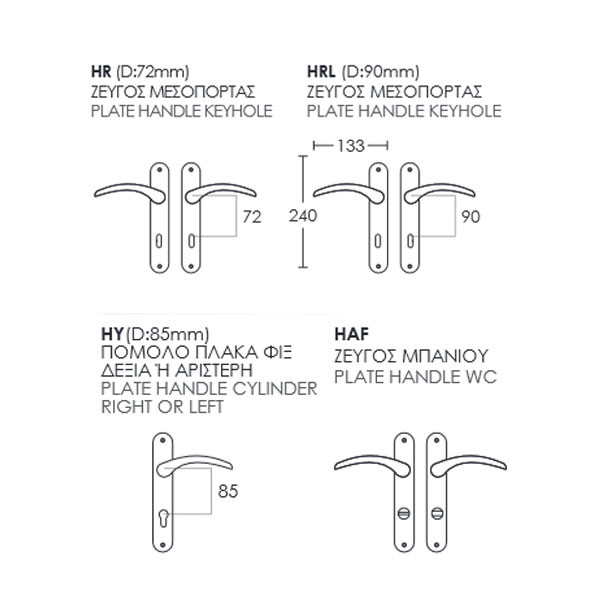 HR (D:72mm)
ΖΕΥΓΟΣ ΜΕΣΟΠΟΡΤΑΣ
PLATE HANDLE KEYHOLE

72

HRL (D:90mm)
ΖΕΥΓΟΣ ΜΕΣΟΠΟΡΤΑΣ
PLATE HANDLE KEYHOLE

133

240

90

HY(D:85mm)
ΠΟΜΟΛΟ ΠΛΑΚΑ ΦΙΞ
ΔΕΞΙΑ Ή ΑΡΙΣΤΕΡΗ
PLATE HANDLE CYLINDER
RIGHT OR LEFT

85

HAF
ΖΕΥΓΟΣ ΜΠΑΝΙΟΥ
PLATE HANDLE WC