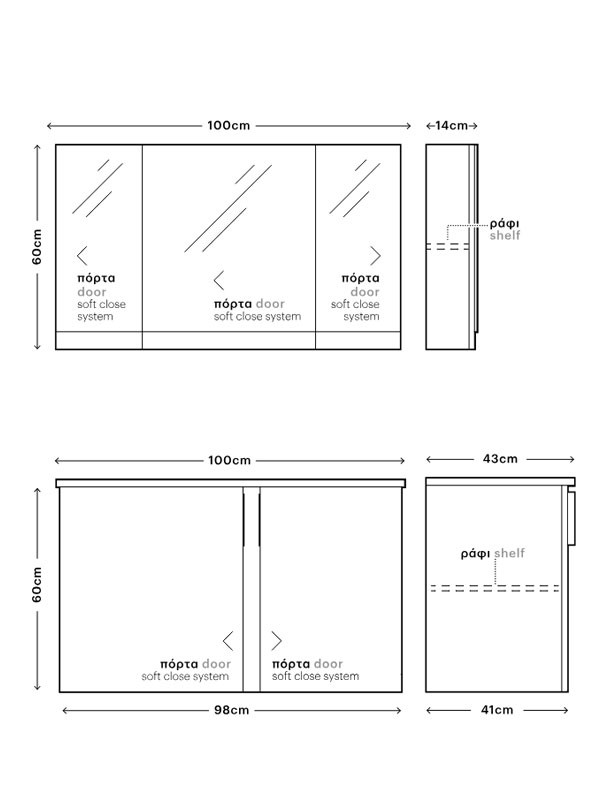 100cm

14cm

60cm

πόρτα door soft close system

πόρτα door soft close system

πόρτα door soft close system

ράφι shelf

100cm

43cm

60cm

ράφι shelf

πόρτα door soft close system

πόρτα door soft close system

98cm

41cm